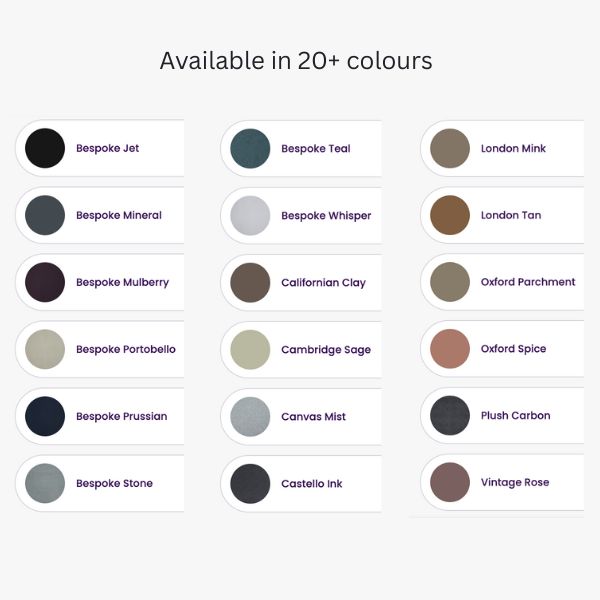 Available in 20+ colours

Bespoke Jet
Bespoke Mineral
Bespoke Mulberry
Bespoke Portobello
Bespoke Prussian
Bespoke Stone

Bespoke Teal
Bespoke Whisper
Californian Clay
Cambridge Sage
Canvas Mist
Castello Ink

London Mink
London Tan
Oxford Parchment
Oxford Spice
Plush Carbon
Vintage Rose